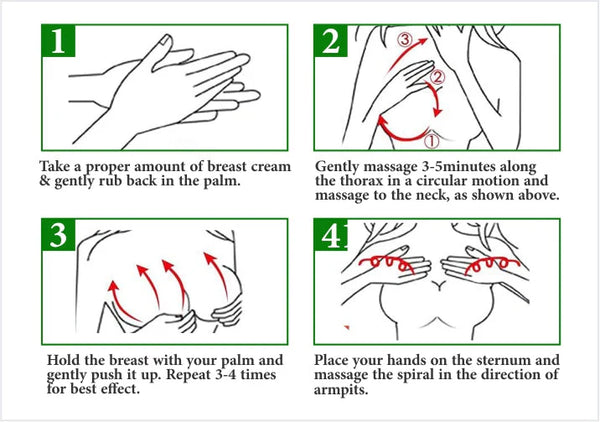 1

Take a proper amount of breast cream & gently rub back in the palm.

2

③ ② ①

Gently massage 3-5minutes along the thorax in a circular motion and massage to the neck, as shown above.

3

Hold the breast with your palm and gently push it up. Repeat 3-4 times for best effect.

4

Place your hands on the sternum and massage the spiral in the direction of armpits.